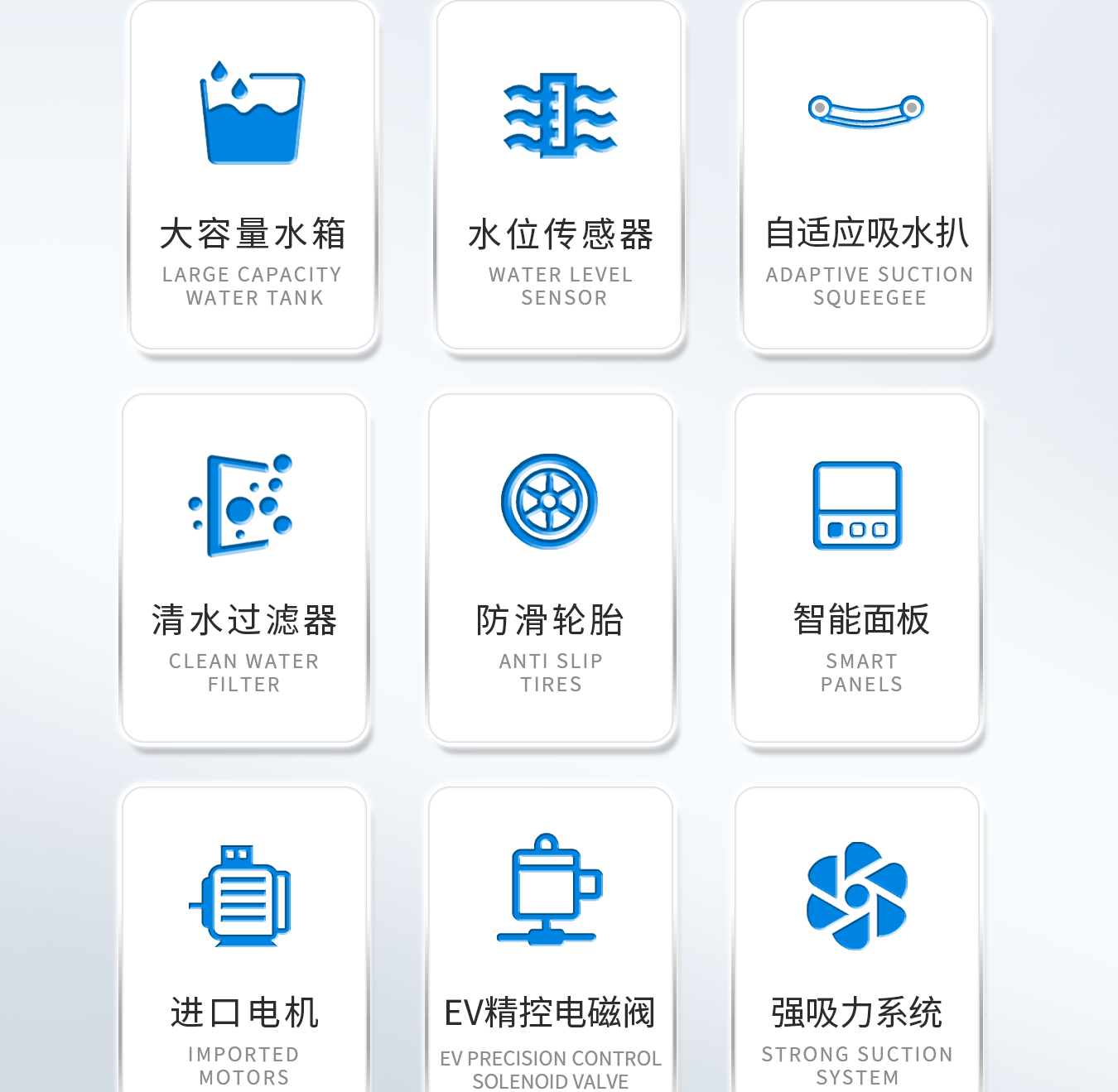 大容量水箱
LARGE CAPACITY
WATER TANK

水位传感器
WATER LEVEL
SENSOR

自适应吸水扒
ADAPTIVE SUCTION
SQUEEGEE

清水过滤器
CLEAN WATER
FILTER

防滑轮胎
ANTI SLIP
TIRES

智能面板
SMART
PANELS

进口电机
IMPORTED
MOTORS

EV精控电磁阀
EV PRECISION CONTROL
SOLENOID VALVE

强吸力系统
STRONG SUCTION
SYSTEM