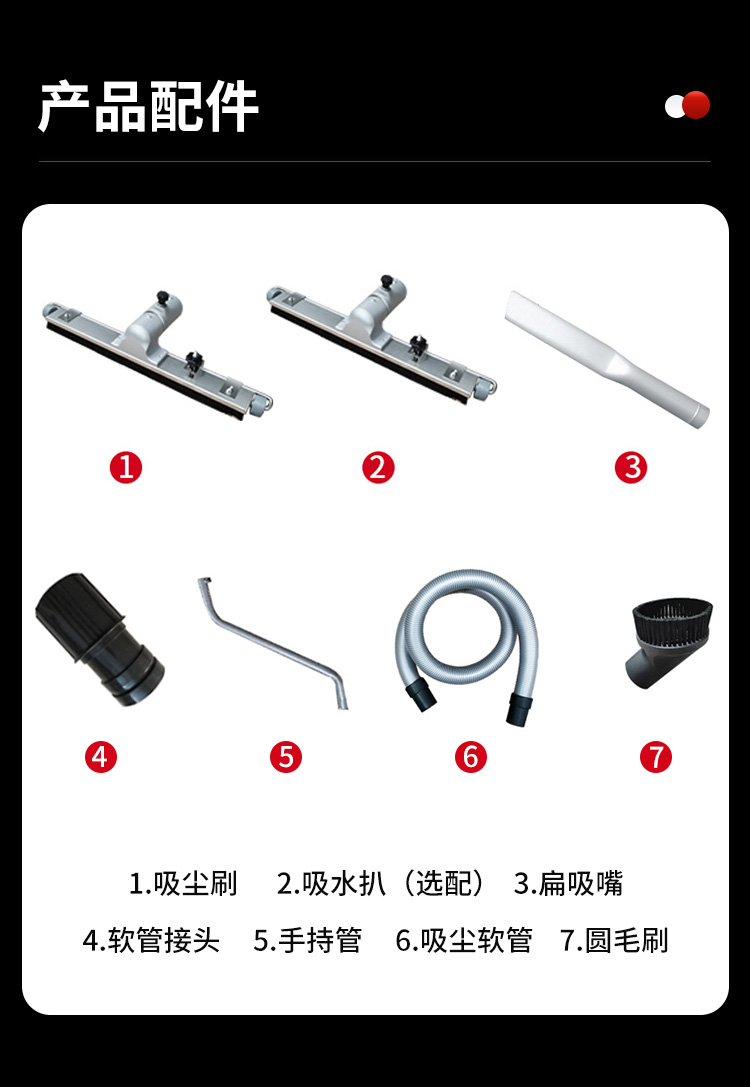 产品配件

1 2 3

4 5 6 7

1.吸尘刷 2.吸水扒（选配） 3.扁吸嘴

4.软管接头 5.手持管 6.吸尘软管 7.圆毛刷