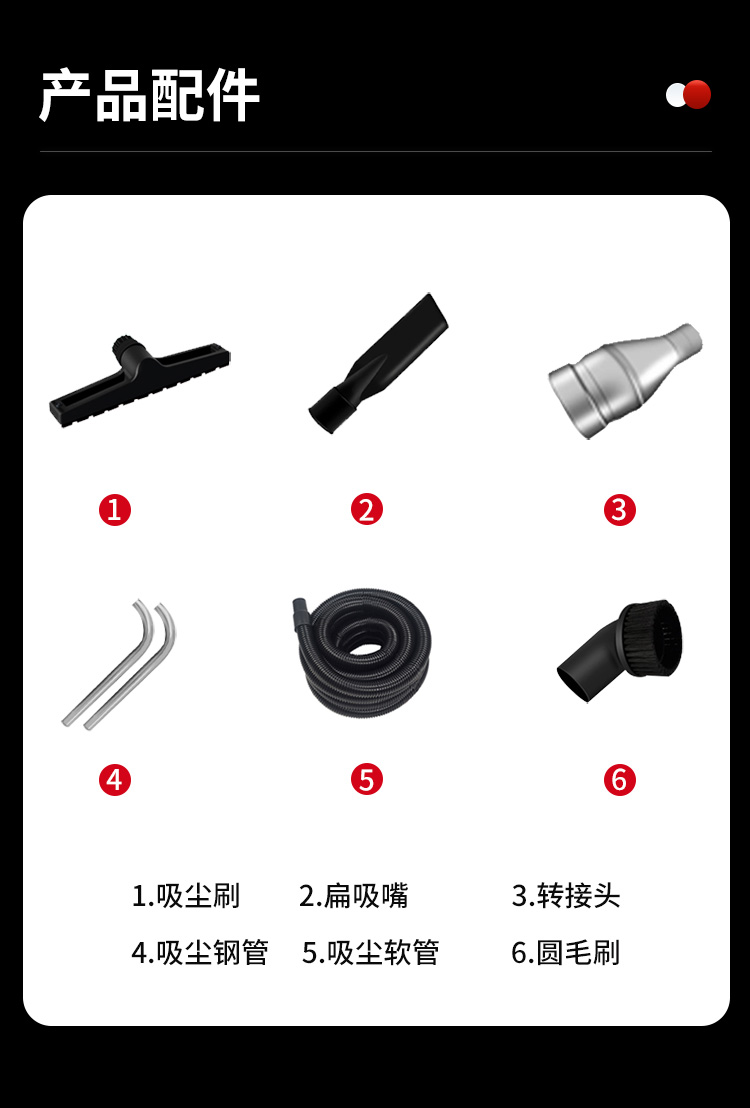 产品配件

1

2

3

4

5

6

1.吸尘刷　2.扁吸嘴　3.转接头

4.吸尘钢管　5.吸尘软管　6.圆毛刷