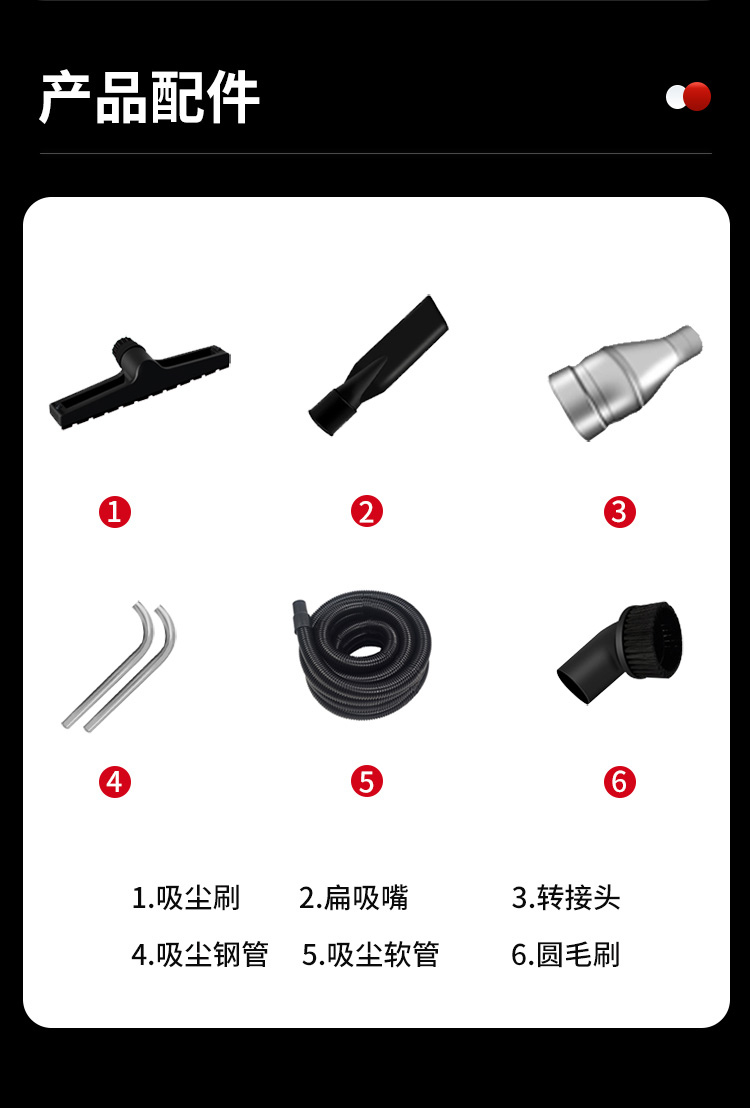 产品配件

1

2

3

4

5

6

1.吸尘刷 2.扁吸嘴 3.转接头

4.吸尘钢管 5.吸尘软管 6.圆毛刷