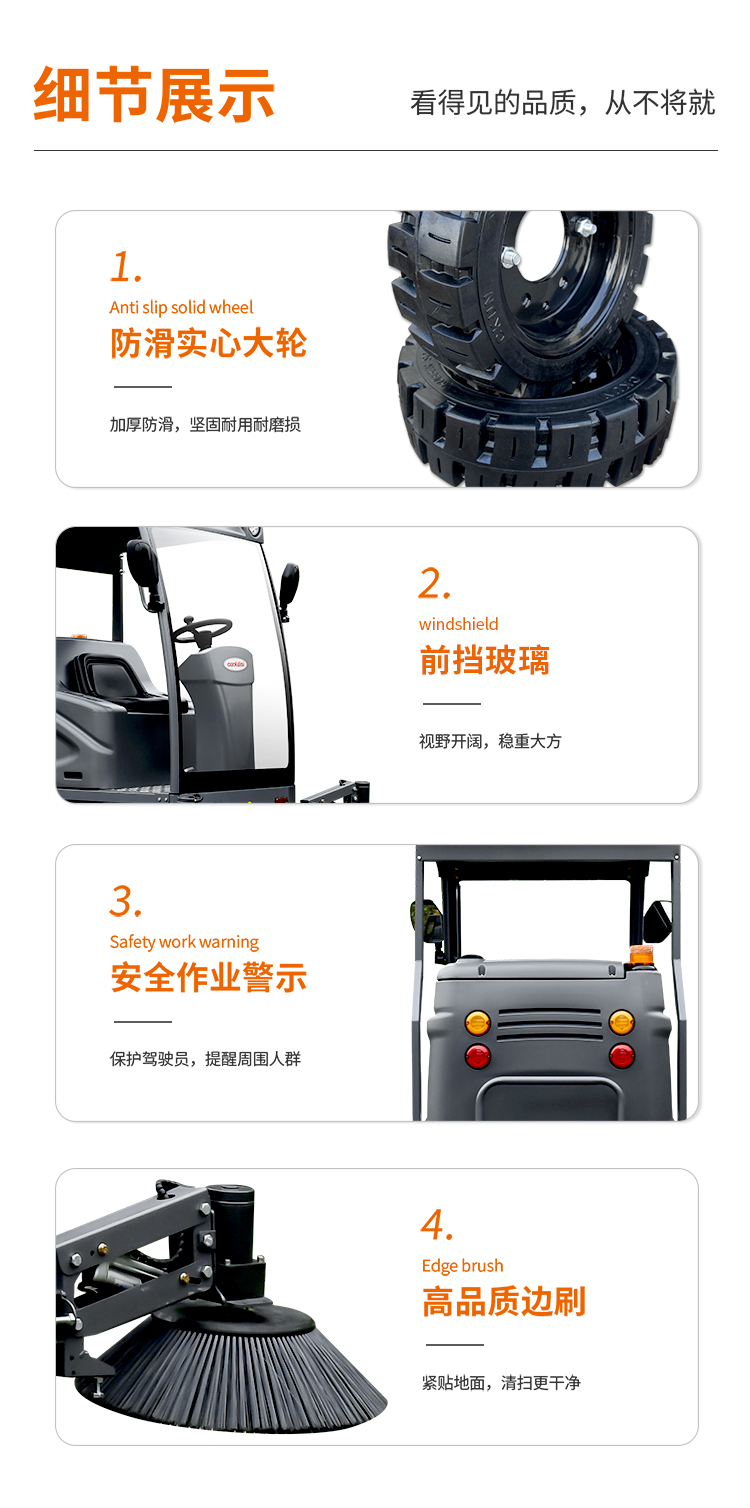 细节展示

看得见的品质，从不将就

1.

Anti slip solid wheel

防滑实心大轮

加厚防滑，坚固耐用耐磨损

2.

windshield

前挡玻璃

视野开阔，稳重大方

3.

Safety work warning

安全作业警示

保护驾驶员，提醒周围人群

4.

Edge brush

高品质边刷

紧贴地面，清扫更干净