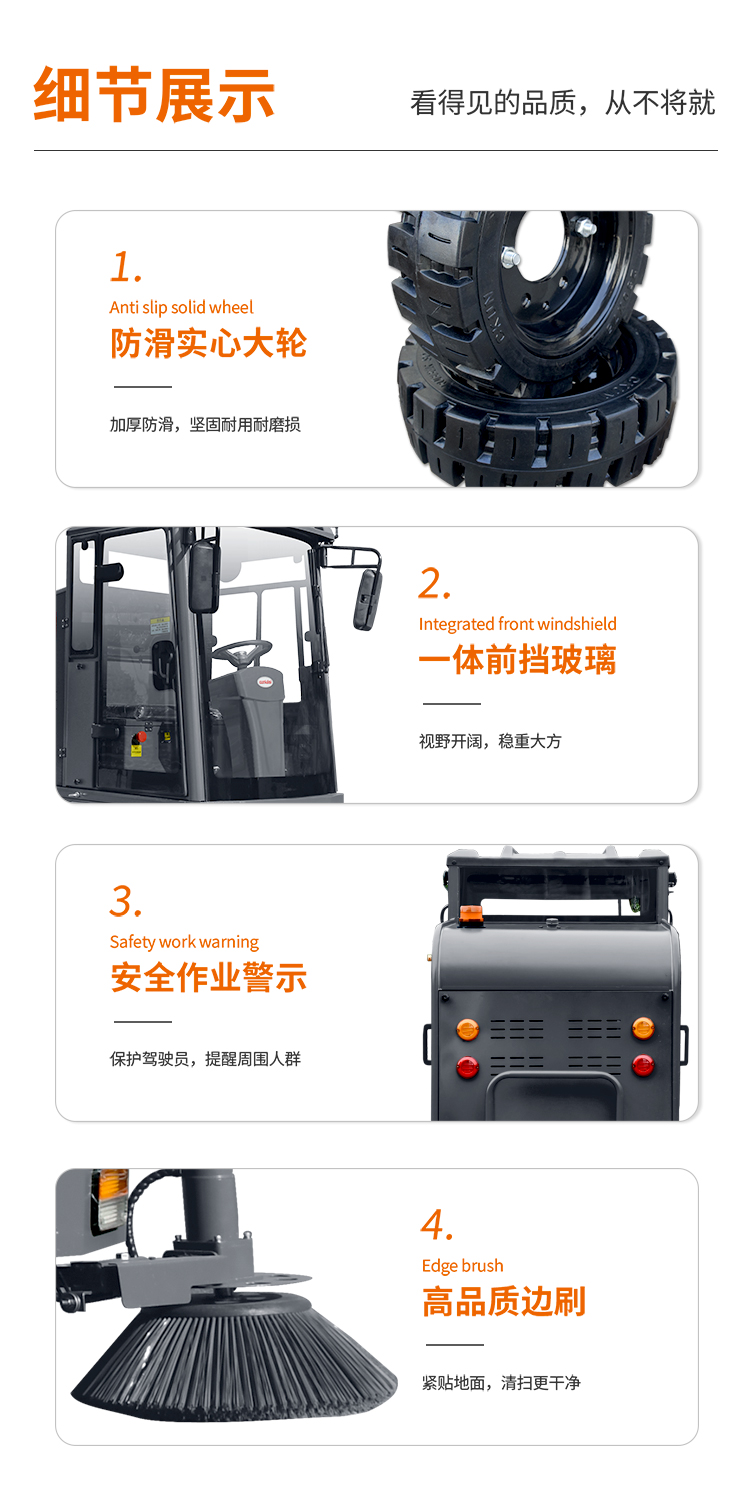 细节展示

看得见的品质，从不将就

1.

Anti slip solid wheel

防滑实心大轮

加厚防滑，坚固耐用耐磨损

2.

Integrated front windshield

一体前挡玻璃

视野开阔，稳重大方

3.

Safety work warning

安全作业警示

保护驾驶员，提醒周围人群

4.

Edge brush

高品质边刷

紧贴地面，清扫更干净