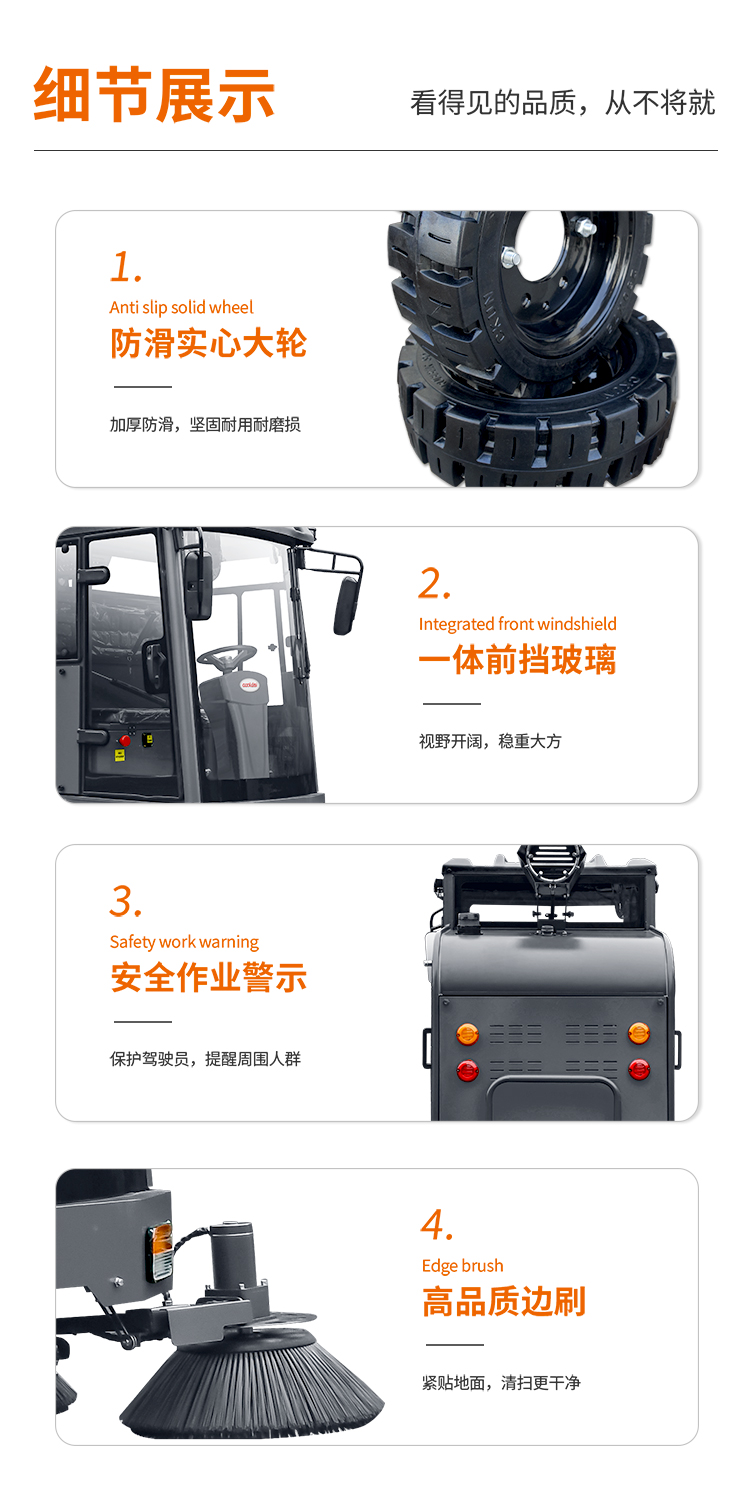 细节展示

看得见的品质，从不将就

1.
Anti slip solid wheel
防滑实心大轮

加厚防滑，坚固耐用耐磨损

2.
Integrated front windshield
一体前挡玻璃

视野开阔，稳重大方

3.
Safety work warning
安全作业警示

保护驾驶员，提醒周围人群

4.
Edge brush
高品质边刷

紧贴地面，清扫更干净