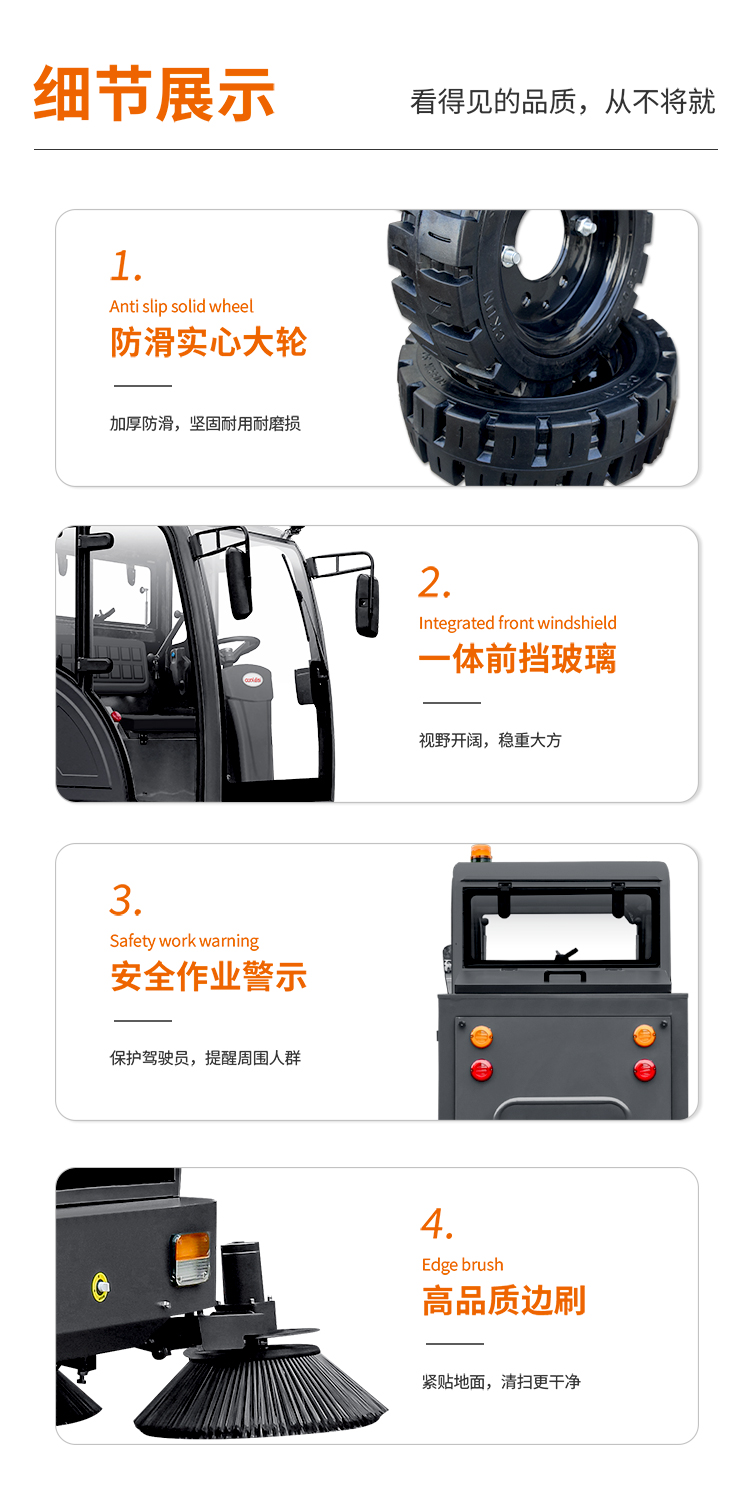 细节展示

看得见的品质，从不将就

1.

Anti slip solid wheel

防滑实心大轮

加厚防滑，坚固耐用耐磨损

2.

Integrated front windshield

一体前挡玻璃

视野开阔，稳重大方

3.

Safety work warning

安全作业警示

保护驾驶员，提醒周围人群

4.

Edge brush

高品质边刷

紧贴地面，清扫更干净