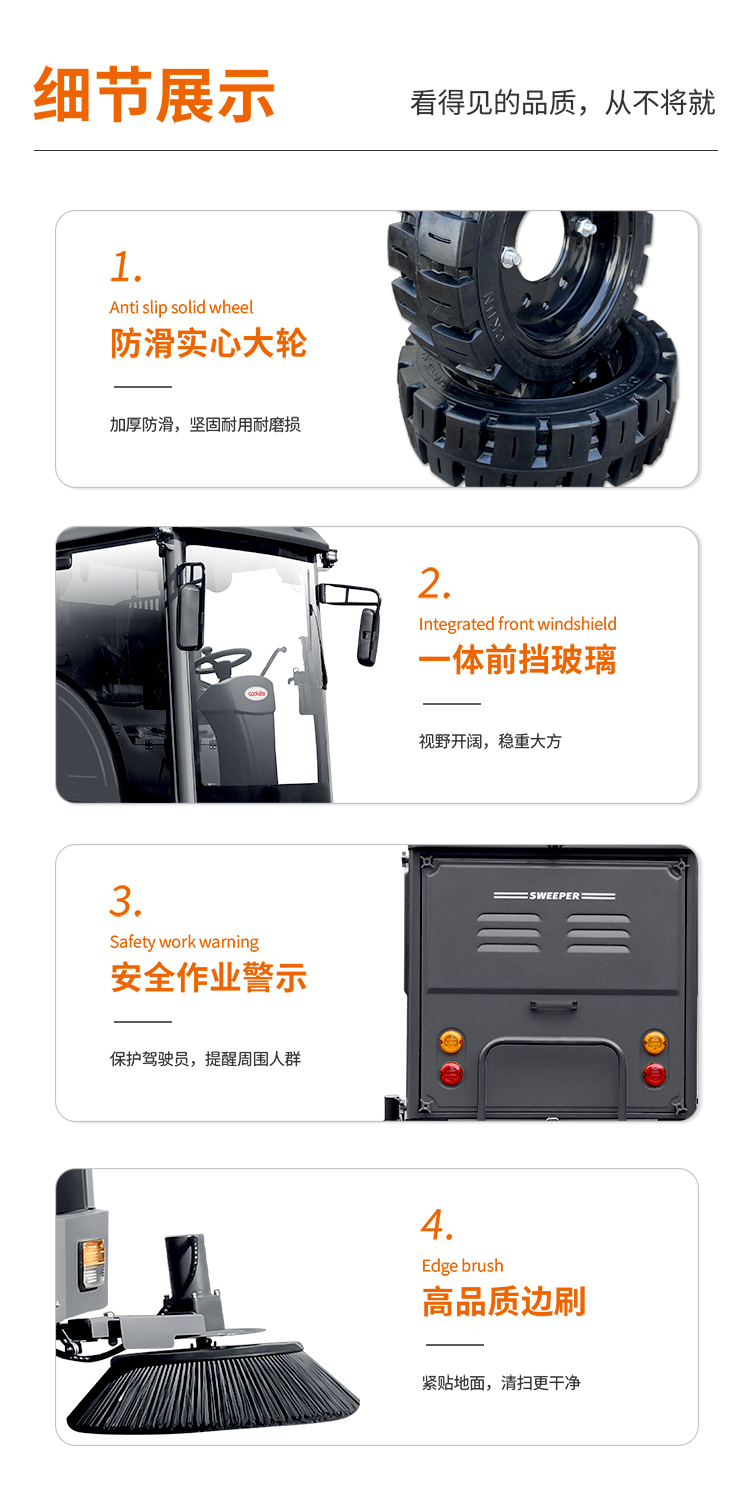 细节展示

看得见的品质，从不将就

1.
Anti slip solid wheel
防滑实心大轮

加厚防滑，坚固耐用耐磨损

2.
Integrated front windshield
一体前挡玻璃

视野开阔，稳重大方

3.
Safety work warning
安全作业警示

保护驾驶员，提醒周围人群

SWEEPER

4.
Edge brush
高品质边刷

紧贴地面，清扫更干净