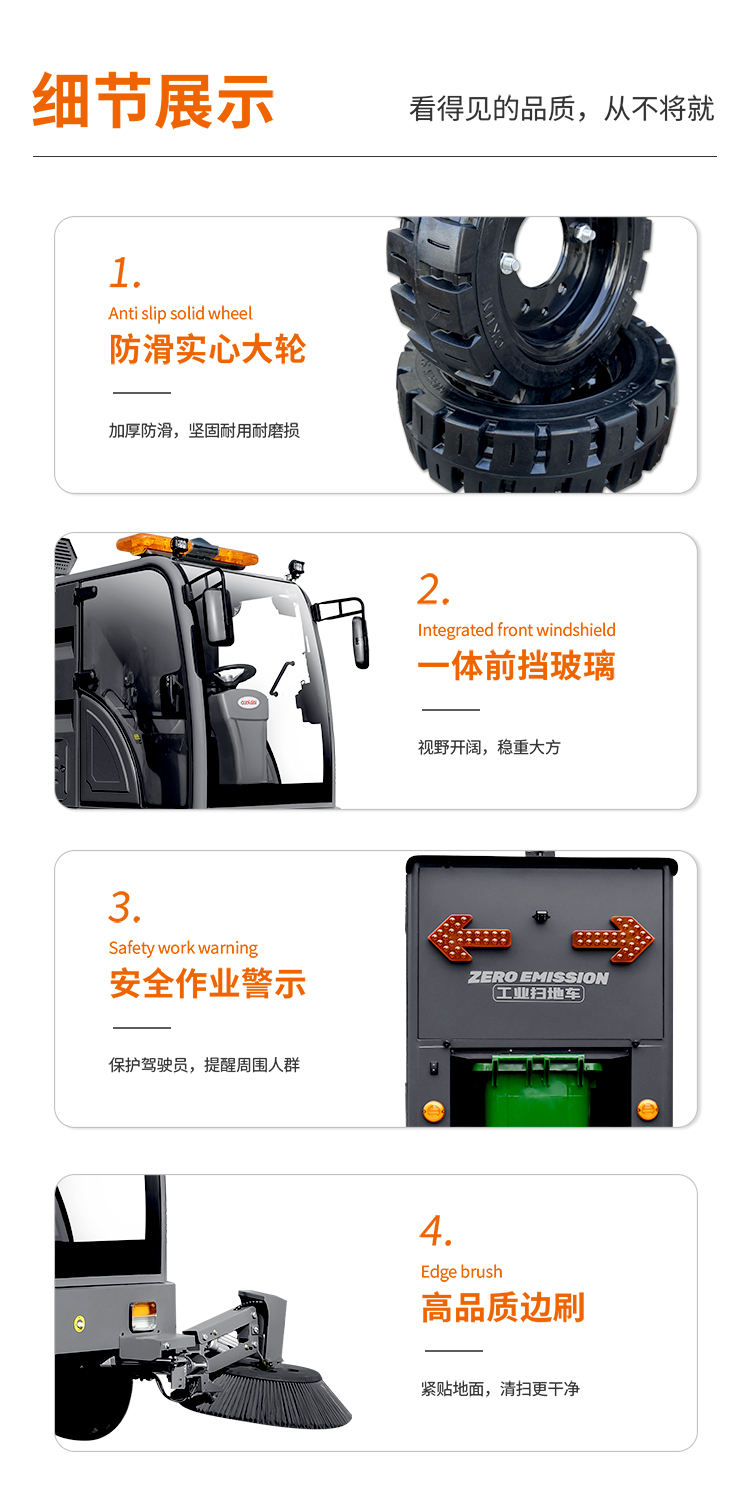 细节展示

看得见的品质，从不将就

1.
Anti slip solid wheel
防滑实心大轮

加厚防滑，坚固耐用耐磨损

2.
Integrated front windshield
一体前挡玻璃

视野开阔，稳重大方

3.
Safety work warning
安全作业警示

保护驾驶员，提醒周围人群

ZERO EMISSION
工业扫地车

4.
Edge brush
高品质边刷

紧贴地面，清扫更干净