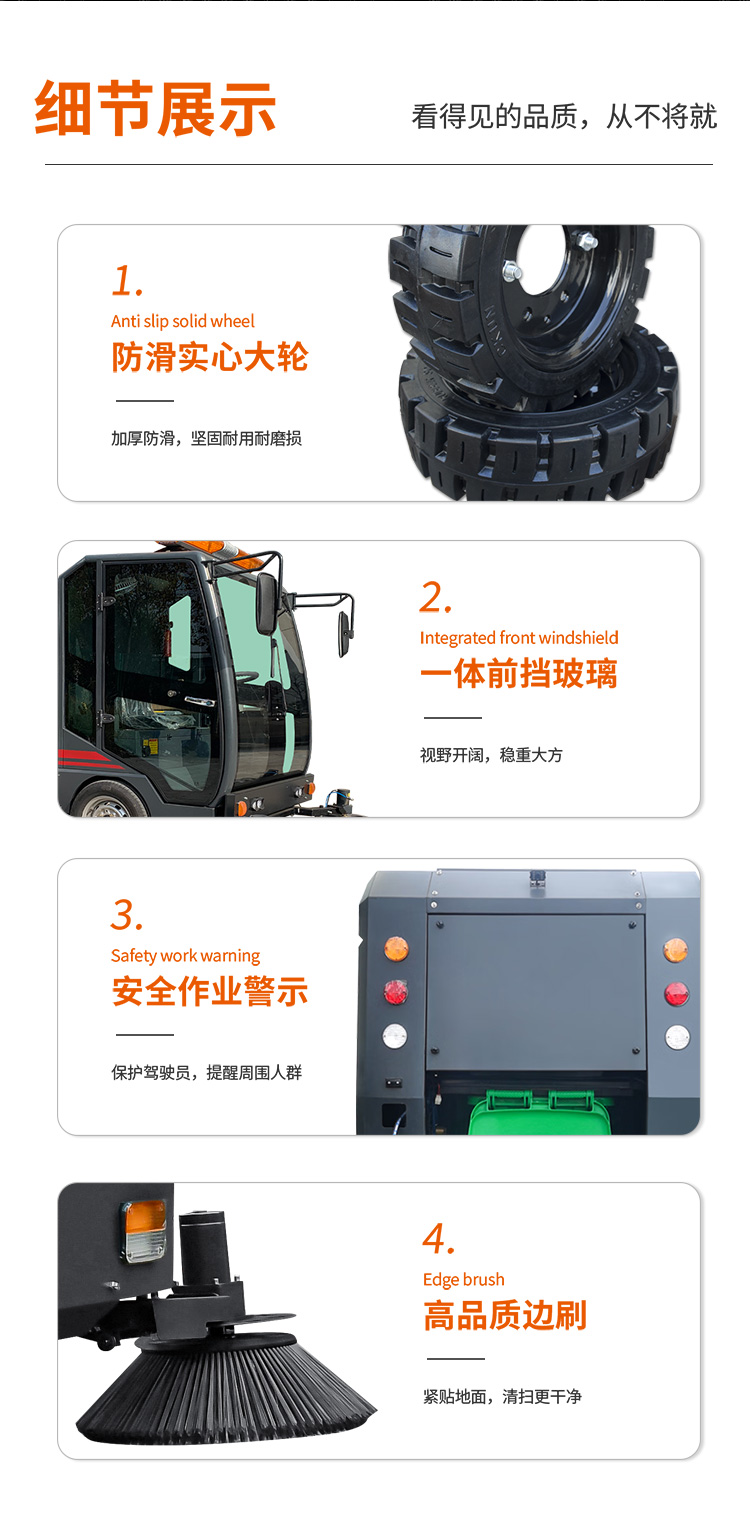 细节展示

看得见的品质，从不将就

1.

Anti slip solid wheel

防滑实心大轮

加厚防滑，坚固耐用耐磨损

2.

Integrated front windshield

一体前挡玻璃

视野开阔，稳重大方

3.

Safety work warning

安全作业警示

保护驾驶员，提醒周围人群

4.

Edge brush

高品质边刷

紧贴地面，清扫更干净